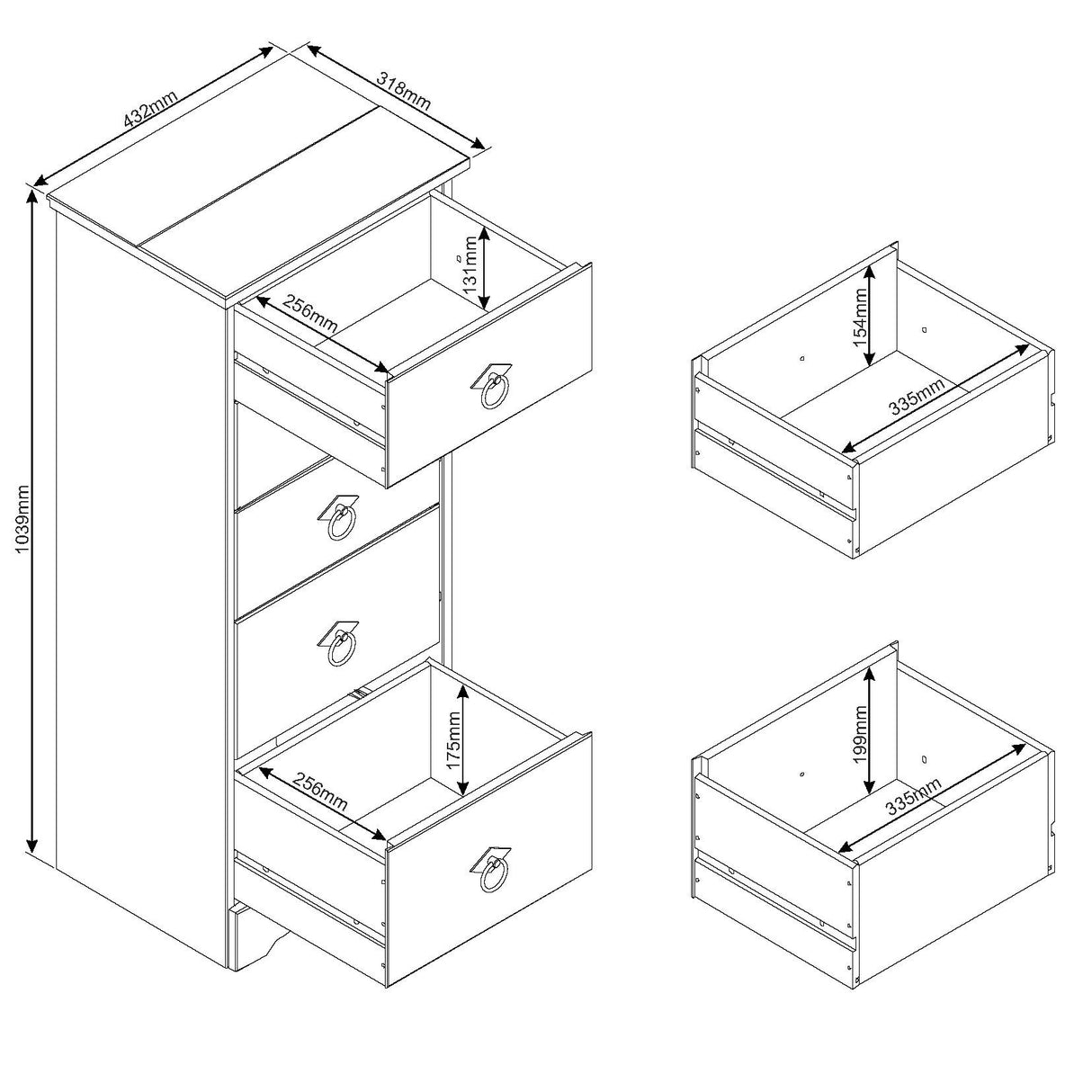 432mm
318mm
1039mm
131mm
256mm
175mm
256mm
154mm
335mm
199mm
335mm