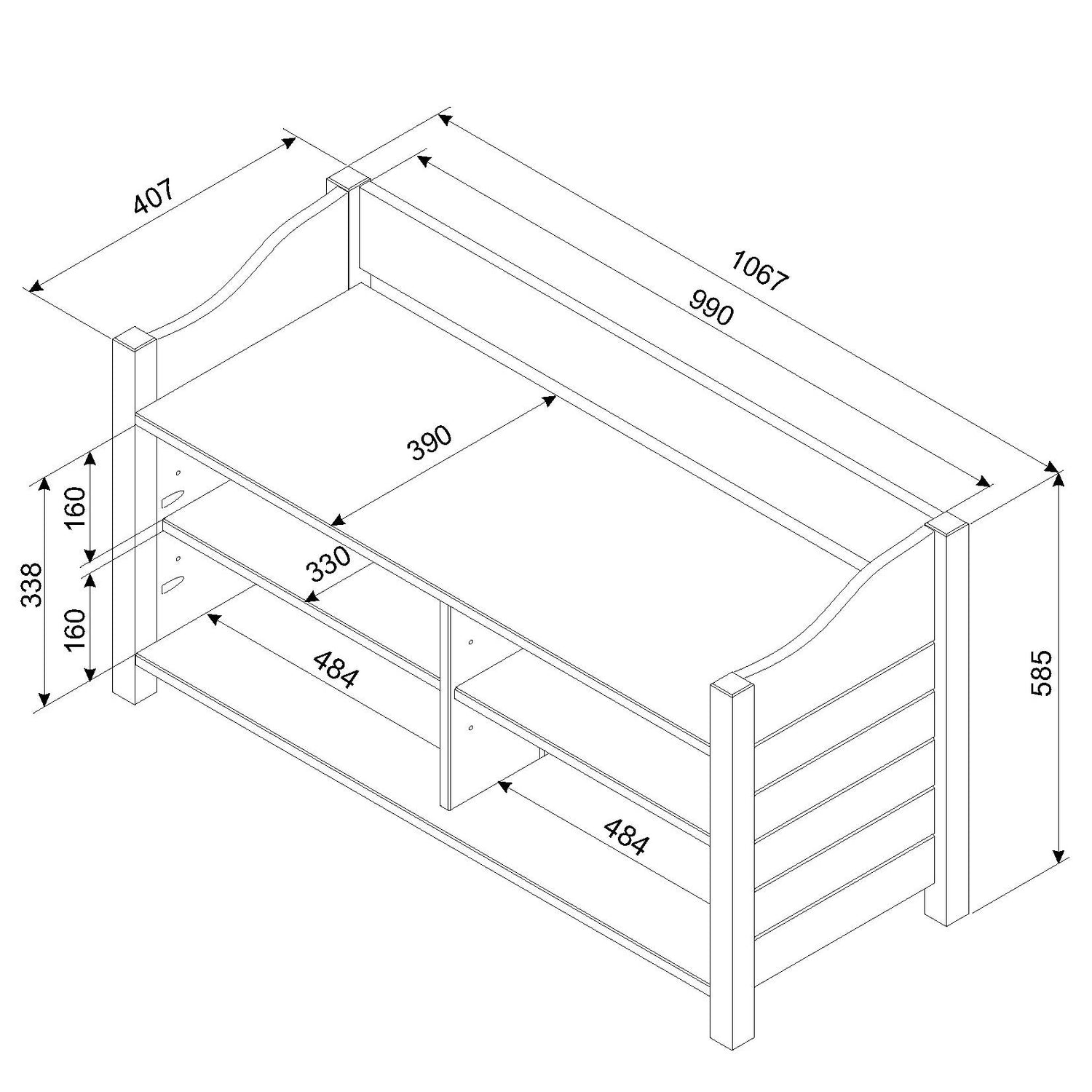 407
1067
990
390
160
338
330
160
484
484
585