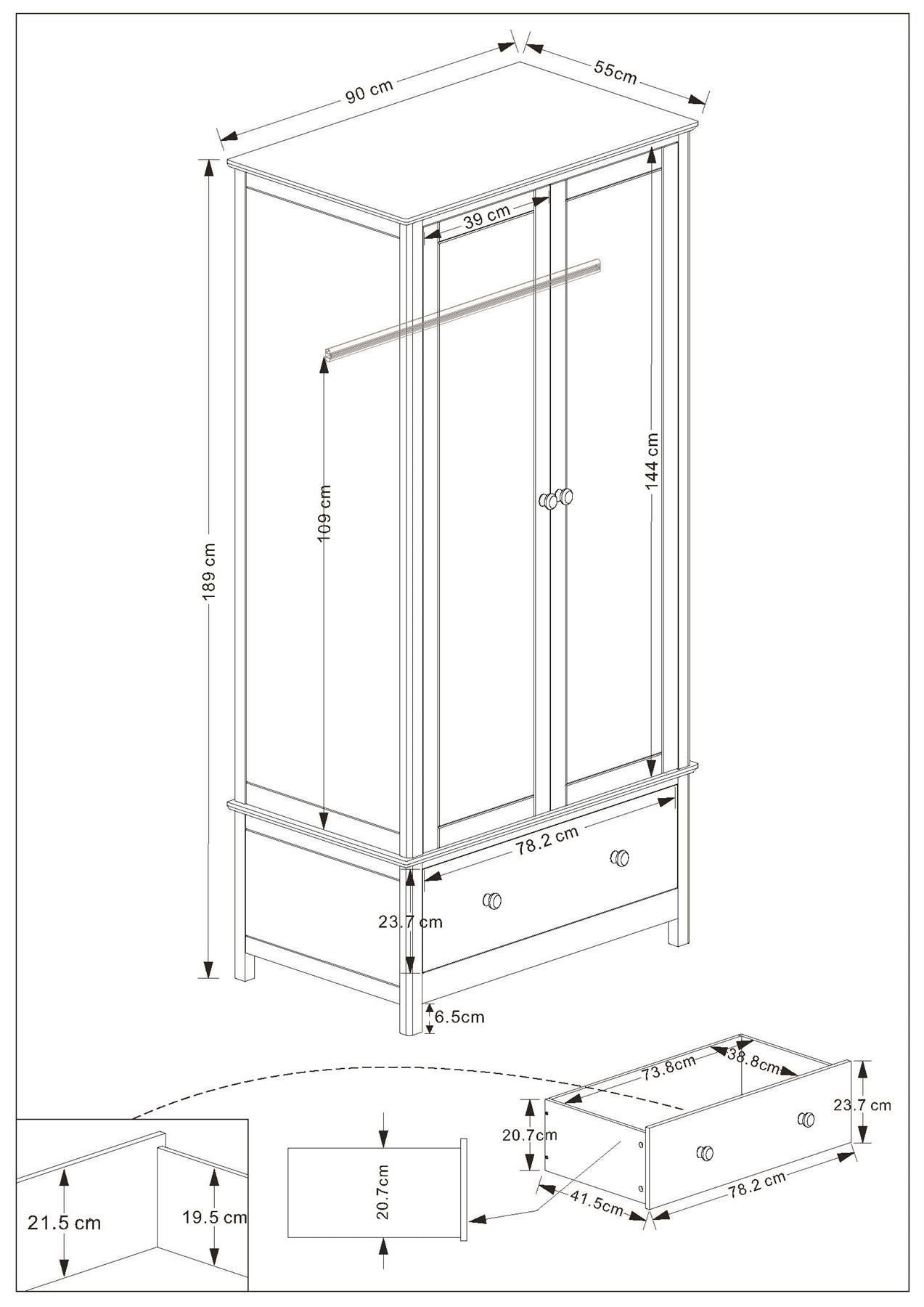 90 cm
55cm
39 cm
189 cm
109 cm
144 cm
78.2 cm
23.7 cm
6.5cm
73.8cm
38.8cm
23.7 cm
20.7cm
41.5cm
78.2 cm
20.7cm
21.5 cm
19.5 cm