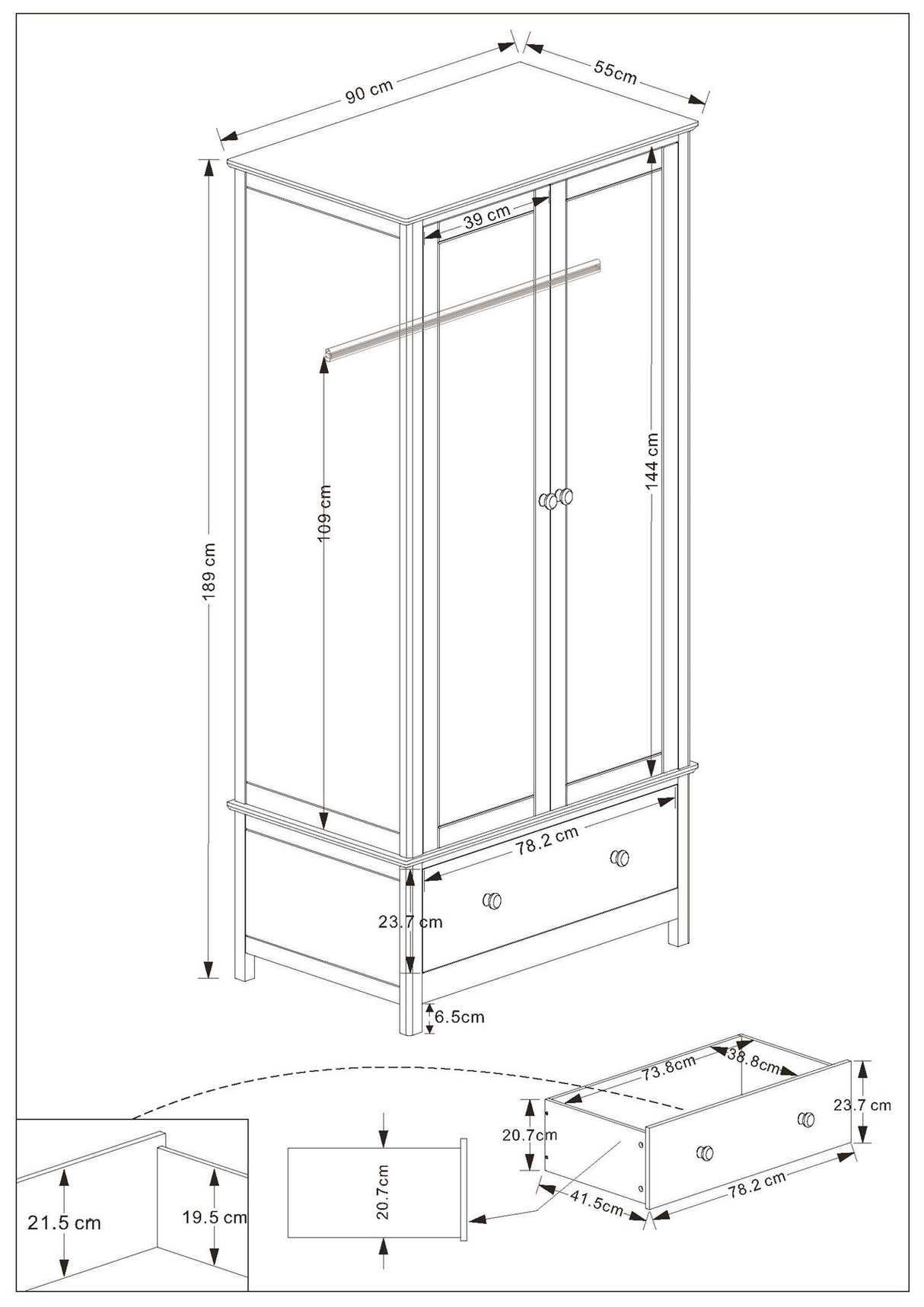 90 cm
55cm
39 cm
189 cm
109 cm
144 cm
78.2 cm
23.7 cm
6.5cm
73.8cm
38.8cm
23.7 cm
20.7cm
41.5cm
78.2 cm
20.7cm
21.5 cm
19.5 cm