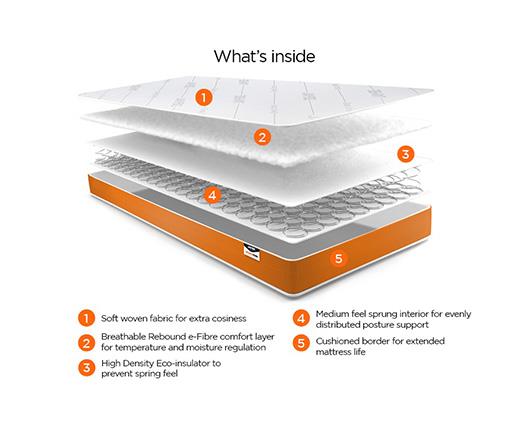 What's inside

1

2

3

4

5

1 Soft woven fabric for extra cosiness

2 Breathable Rebound e-Fibre comfort layer for temperature and moisture regulation

3 High Density Eco-insulator to prevent spring feel

4 Medium feel sprung interior for evenly distributed posture support

5 Cushioned border for extended mattress life