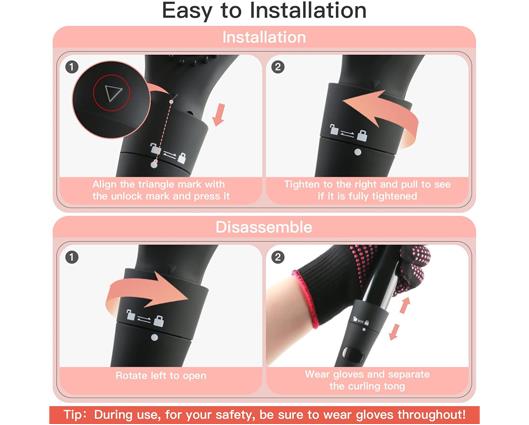 Easy to Installation

Installation

1

Align the triangle mark with the unlock mark and press it

2

Tighten to the right and pull to see if it is fully tightened

Disassemble

1

Rotate left to open

2

Wear gloves and separate the curling tong

Tip: During use, for your safety, be sure to wear gloves throughout!