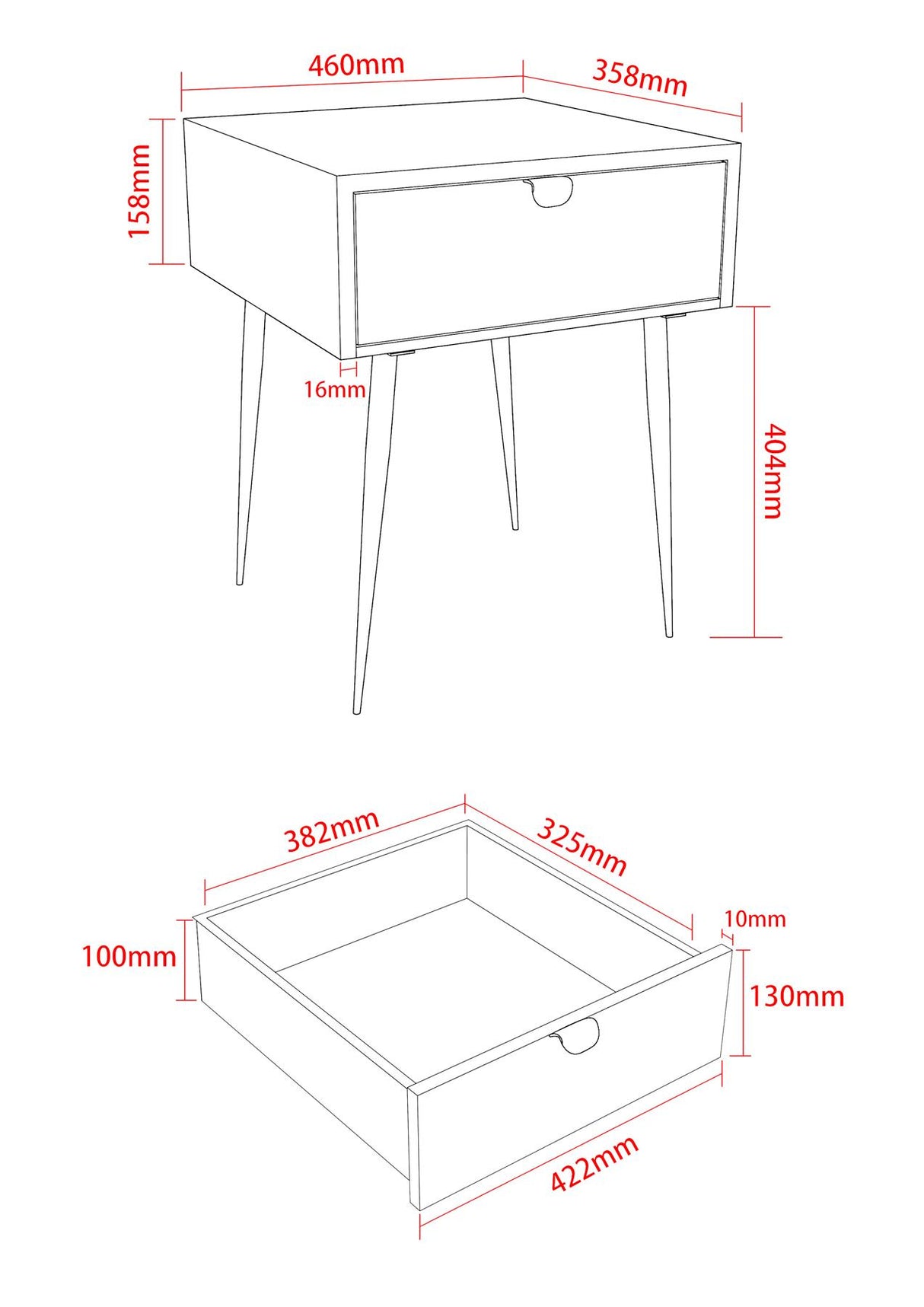 460mm
358mm
158mm
16mm
404mm
382mm
325mm
10mm
100mm
130mm
422mm