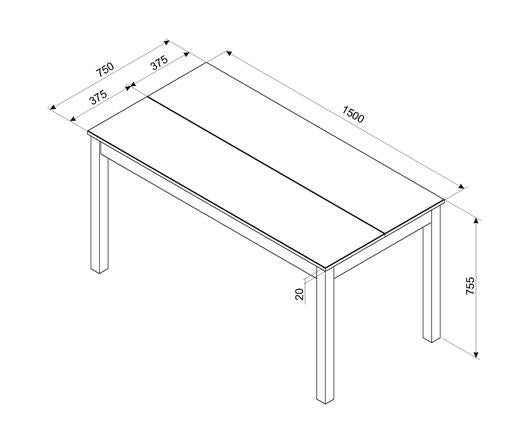 750
375
375
1500
20
755