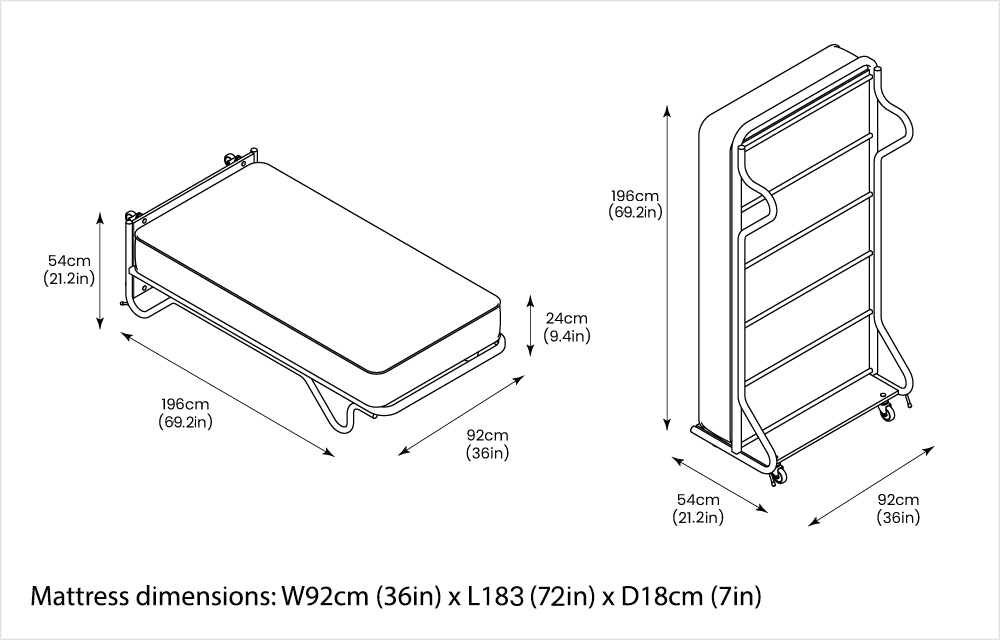 54cm
(21.2in)

24cm
(9.4in)

196cm
(69.2in)

92cm
(36in)

196cm
(69.2in)

54cm
(21.2in)

92cm
(36in)

Mattress dimensions: W92cm (36in) x L183 (72in) x D18cm (7in)