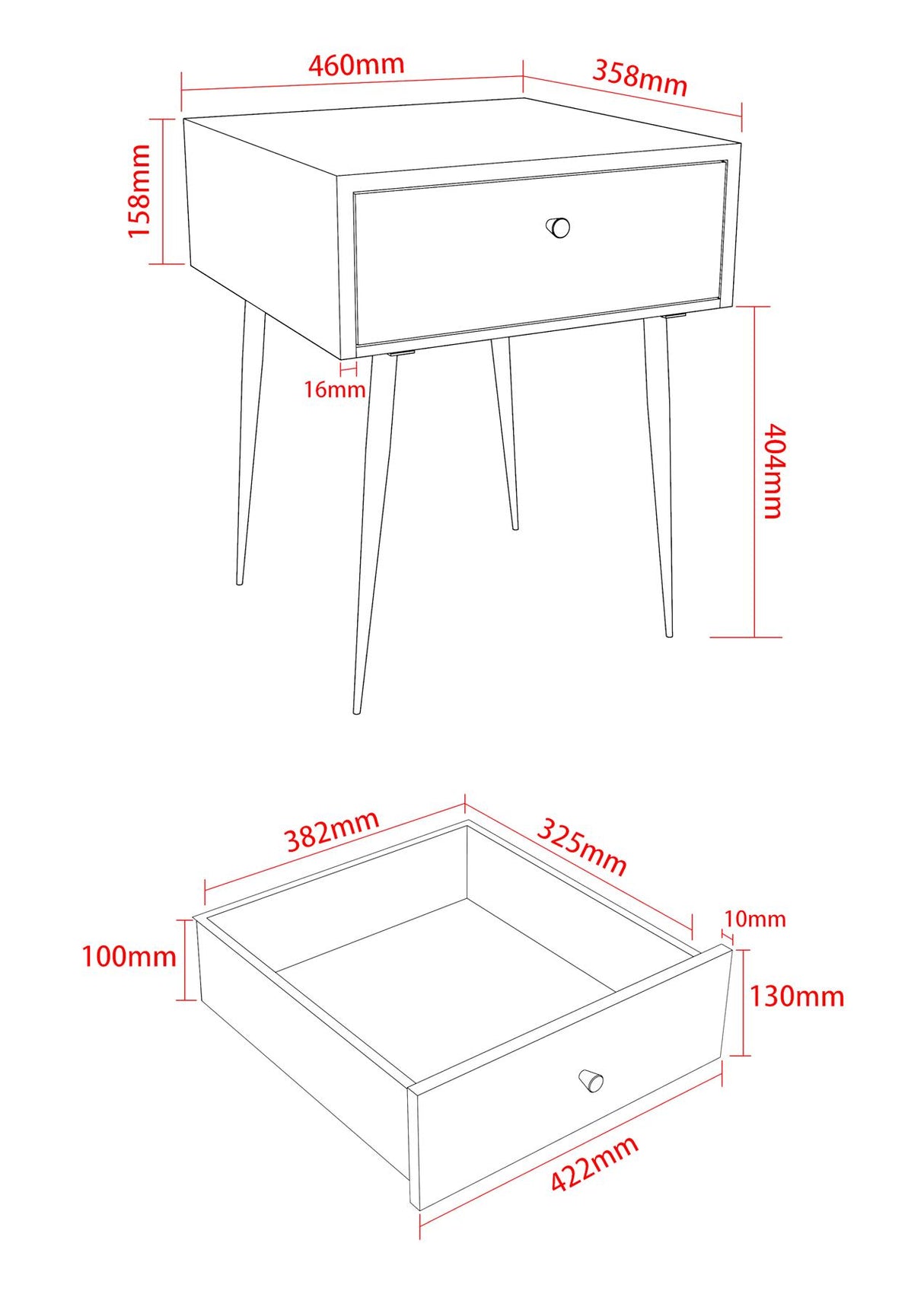 460mm
358mm
158mm
16mm
404mm
382mm
325mm
10mm
100mm
130mm
422mm